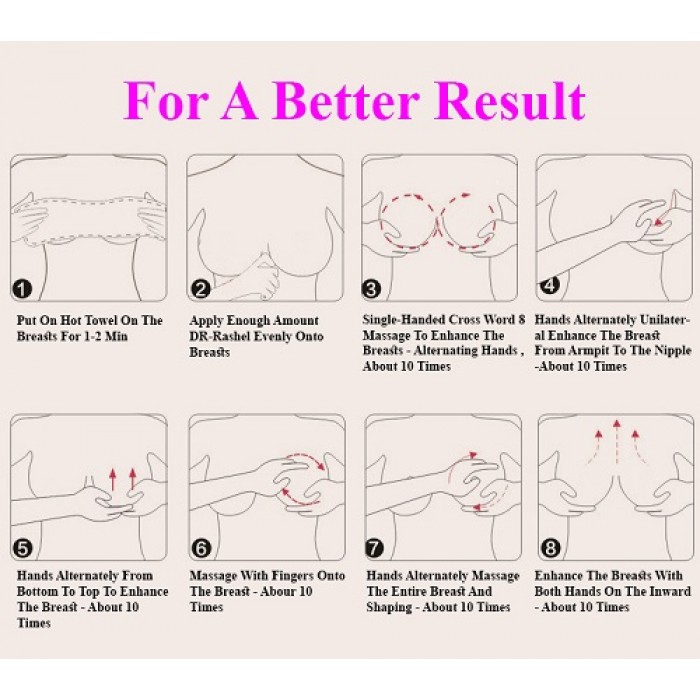 For A Better Result

1

Put On Hot Towel On The Breasts For 1-2 Min

2

Apply Enough Amount DR-Rashel Evenly Onto Breasts

3

Single-Handed Cross Word 8 Massage To Enhance The Breasts - Alternating Hands , About 10 Times

4

Hands Alternately Unilateral Enhance The Breast From Armpit To The Nipple -About 10 Times

5

Hands Alternately From Bottom To Top To Enhance The Breast - About 10 Times

6

Massage With Fingers Onto The Breast - Abour 10 Times

7

Hands Alternately Massage The Entire Breast And Shaping - About 10 Times

8

Enhance The Breasts With Both Hands On The Inward - About 10 Times