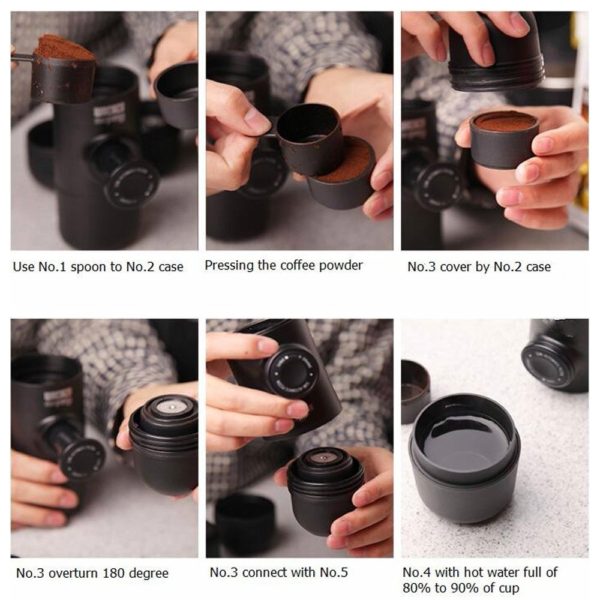 Use No.1 spoon to No.2 case

Pressing the coffee powder

No.3 cover by No.2 case

No.3 overturn 180 degree

No.3 connect with No.5

No.4 with hot water full of 80% to 90% of cup