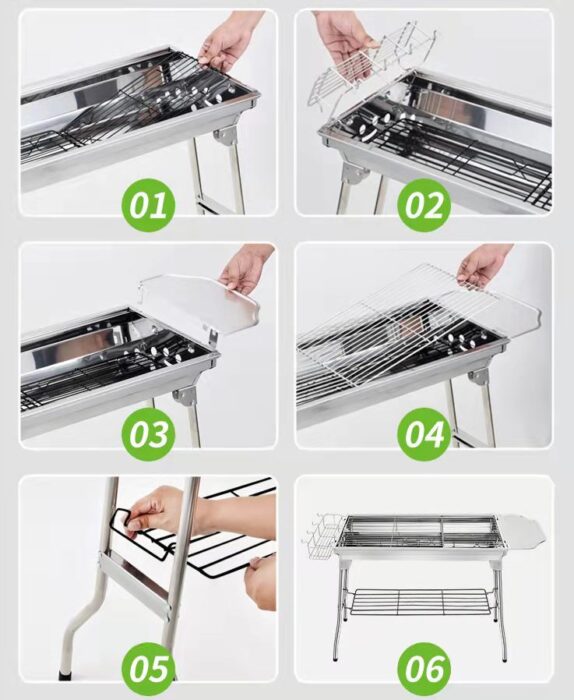 01

02

03

04

05

06